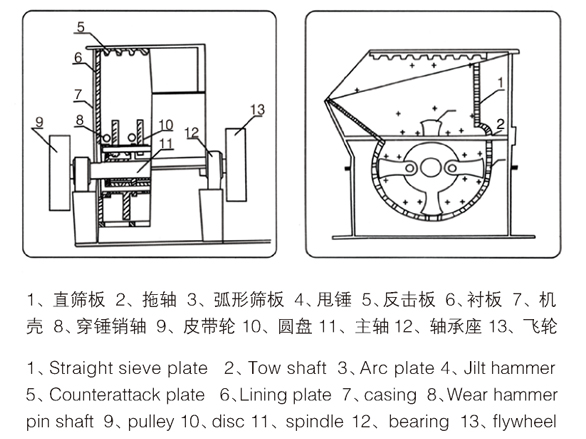 5
6
7
8
9
10
11
12
13

1
2

1、直筛板 2、拖轴 3、弧形筛板 4、甩锤 5、反击板 6、衬板 7、机壳 8、穿锤销轴 9、皮带轮 10、圆盘 11、主轴 12、轴承座 13、飞轮

1、Straight sieve plate 2、Tow shaft 3、Arc plate 4、Jilt hammer 5、Counterattack plate 6、Lining plate 7、casing 8、Wear hammer pin shaft 9、pulley 10、disc 11、spindle 12、bearing 13、flywheel